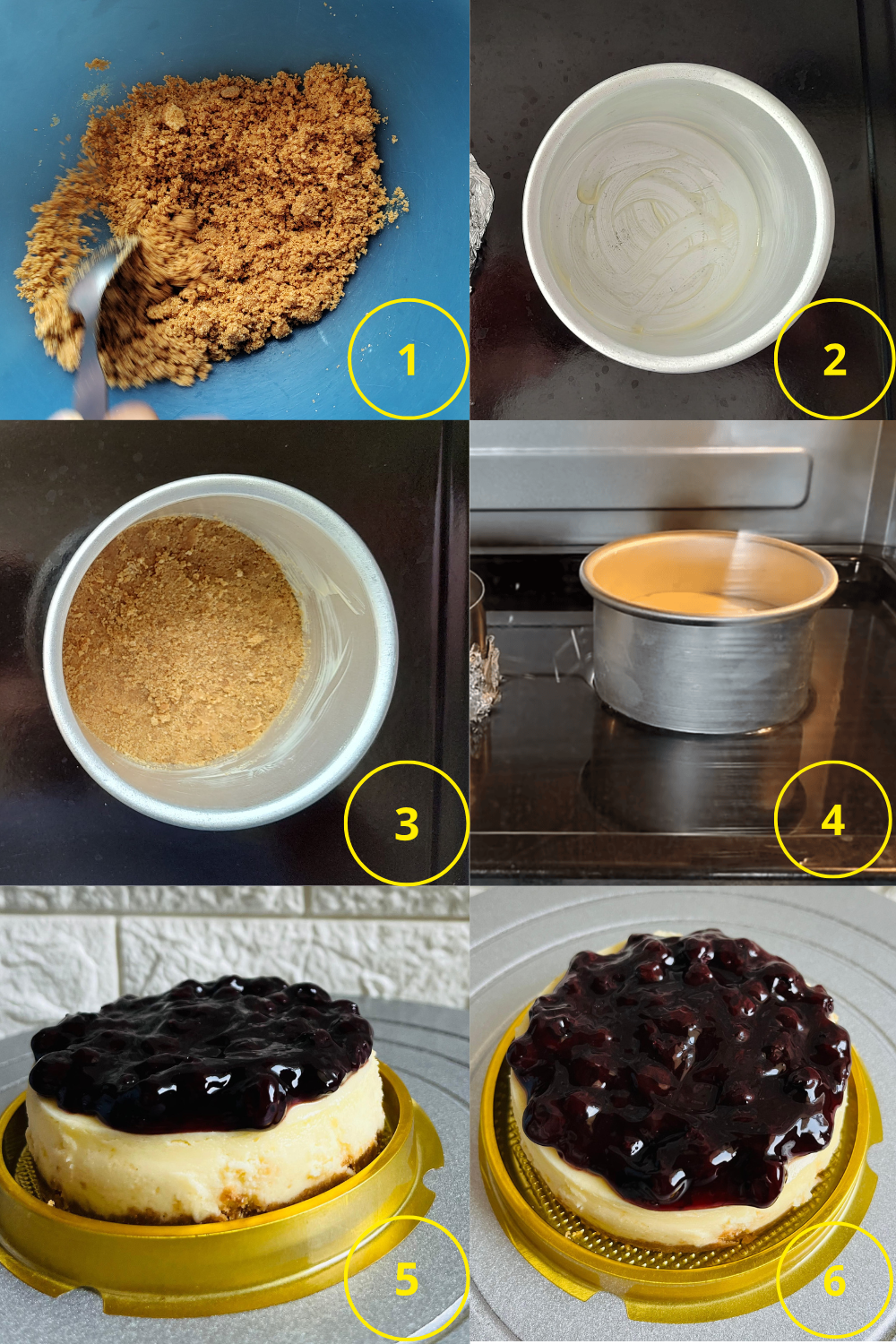 1

2

3

4

5

6